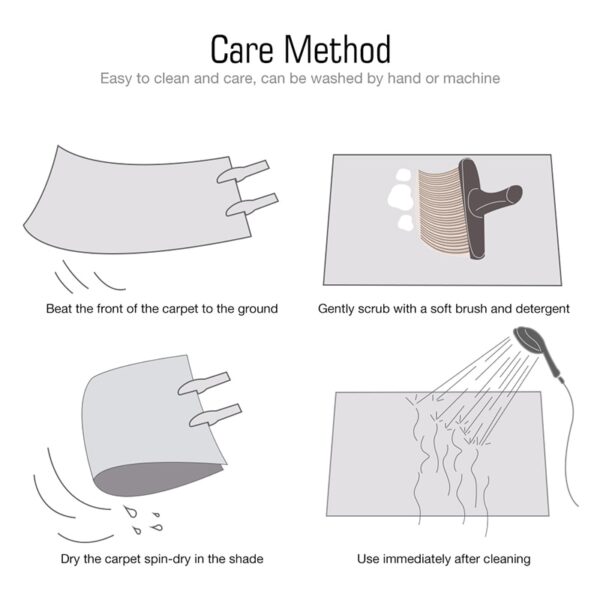 Care Method

Easy to clean and care, can be washed by hand or machine

Beat the front of the carpet to the ground

Gently scrub with a soft brush and detergent

Dry the carpet spin-dry in the shade

Use immediately after cleaning